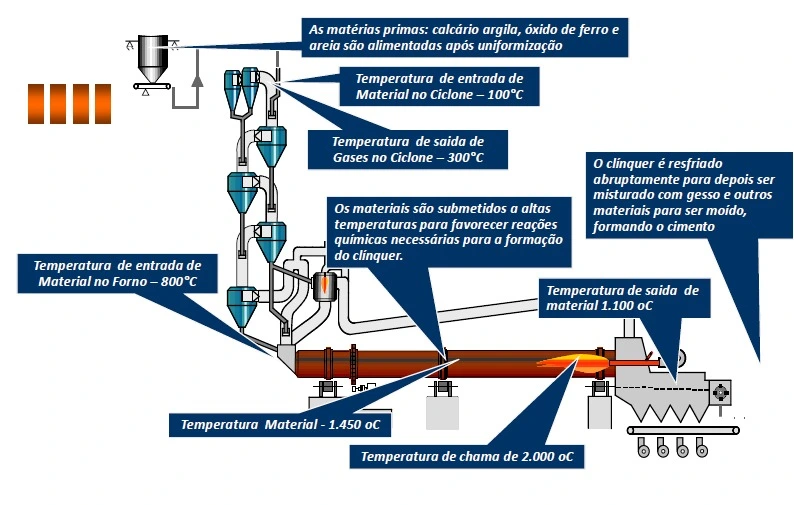 As matérias primas: calcário argila, óxido de ferro e areia são alimentadas após uniformização

Temperatura de entrada de Material no Ciclone – 100°C

Temperatura de saida de Gases no Ciclone – 300°C

O clínquer é resfriado abruptamente para depois ser misturado com gesso e outros materiais para ser moído, formando o cimento

Os materiais são submetidos a altas temperaturas para favorecer reações químicas necessárias para a formação do clínquer.

Temperatura de entrada de Material no Forno – 800°C

Temperatura de saida de material 1.100 oC

Temperatura Material - 1.450 oC

Temperatura de chama de 2.000 oC